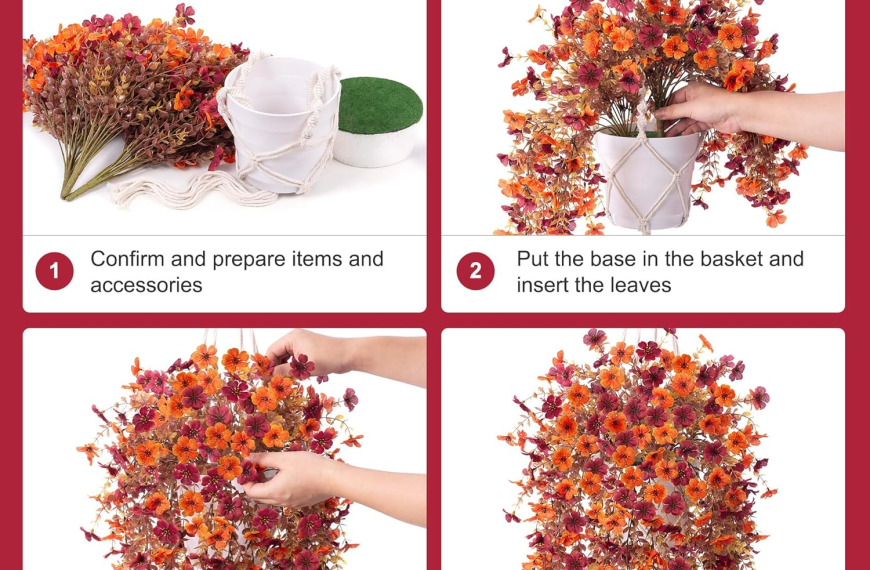 1
Confirm and prepare items and accessories

2
Put the base in the basket and insert the leaves